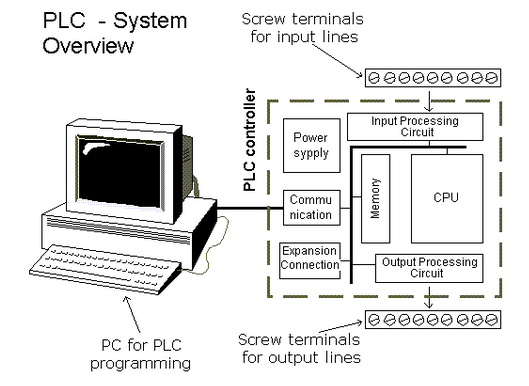 PLC - System Overview

Screw terminals for input lines

PLC controller

Input Processing Circuit

Power sypply

Commu nication

Memory

CPU

Expansion Connection

Output Processing Circuit

PC for PLC programming

Screw terminals for output lines